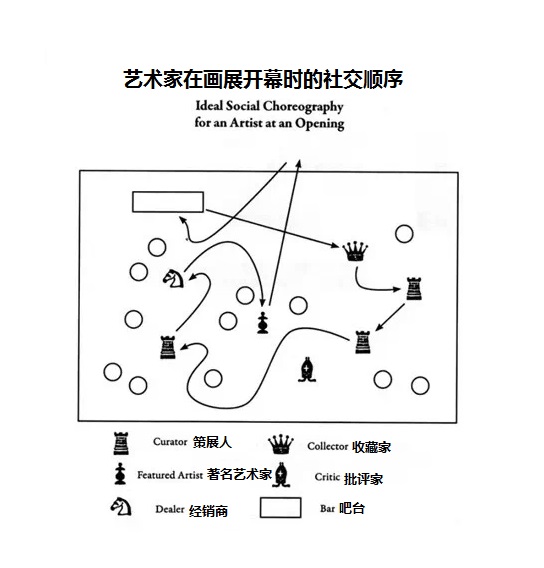 艺术家在画展开幕时的社交顺序

Ideal Social Choreography for an Artist at an Opening

Curator 策展人
Collector 收藏家
Featured Artist 著名艺术家
Critic 批评家
Dealer 经销商
Bar 吧台