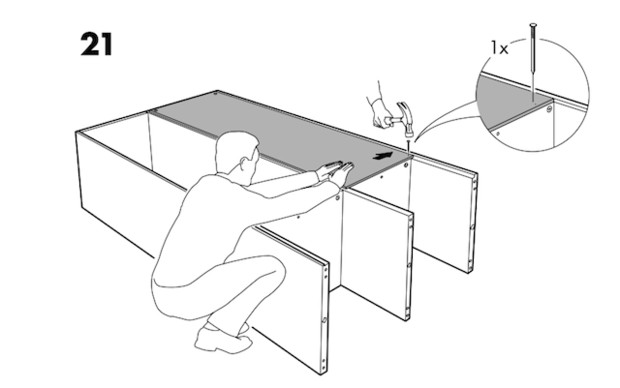 21

1x