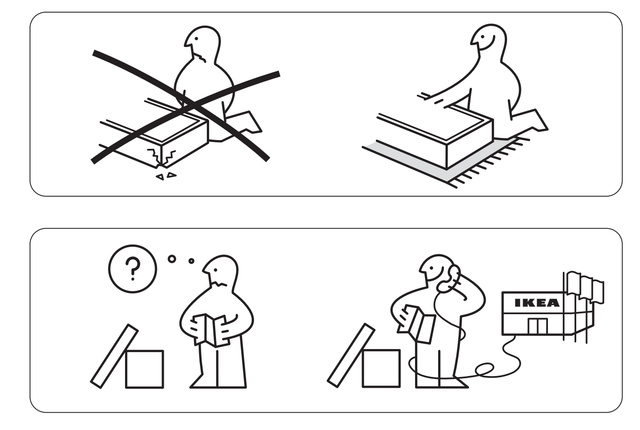 ?

IKEA