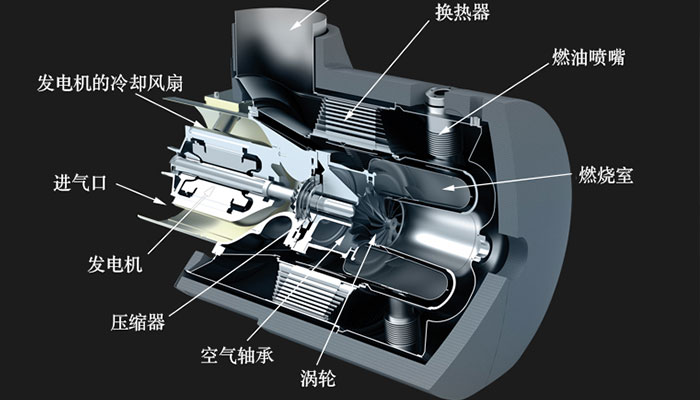 换热器
燃油喷嘴
发电机的冷却风扇
燃烧室
进气口
发电机
压缩器
空气轴承
涡轮