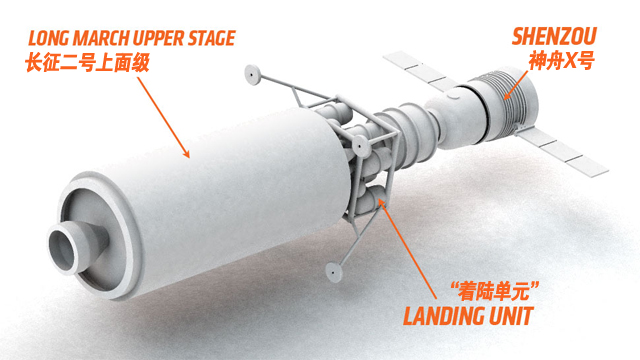 LONG MARCH UPPER STAGE
长征二号上面级

SHENZOU
神舟X号

“着陆单元”
LANDING UNIT