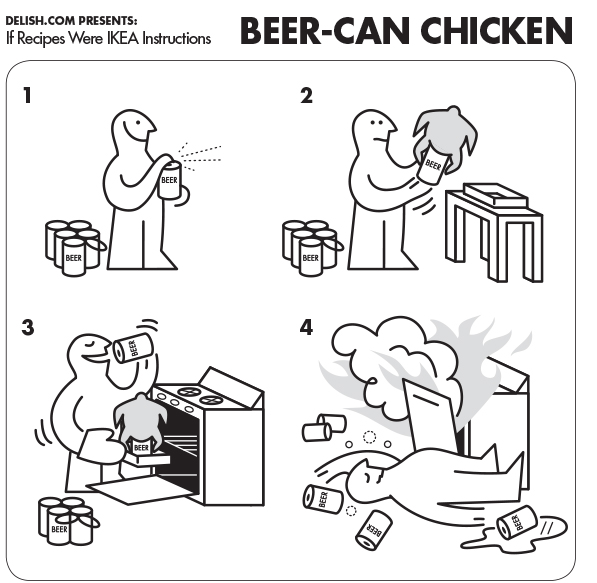 DELISH.COM PRESENTS:
If Recipes Were IKEA Instructions

BEER-CAN CHICKEN

1

BEER

BEER

2

BEER

BEER

3

BEER

BEER

BEER

4

BEER

BEER

BEER