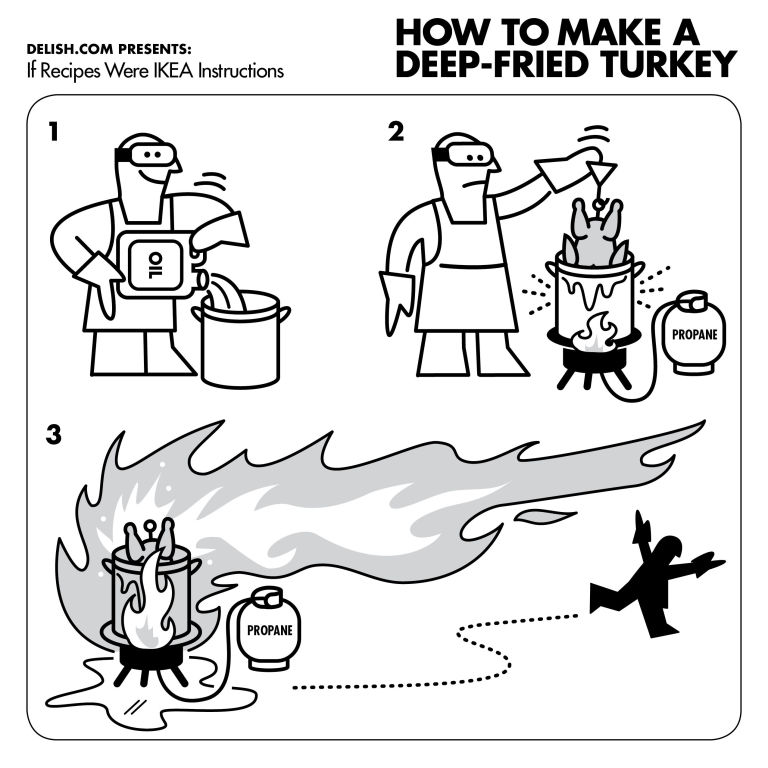 DELISH.COM PRESENTS:
If Recipes Were IKEA Instructions

HOW TO MAKE A DEEP-FRIED TURKEY

1

OIL

2

PROPANE

3

PROPANE