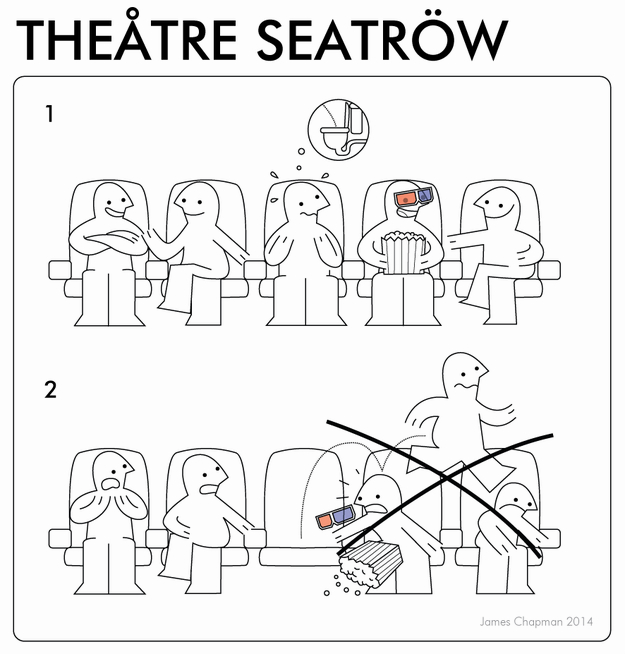 THEÅTRE SEATRÖW

1

2

James Chapman 2014