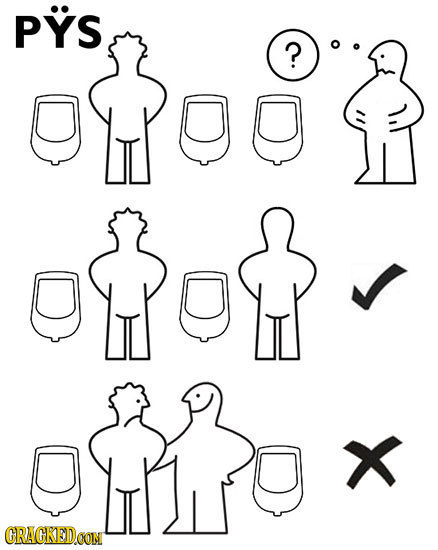 PŸS

?

CRACKED.COM