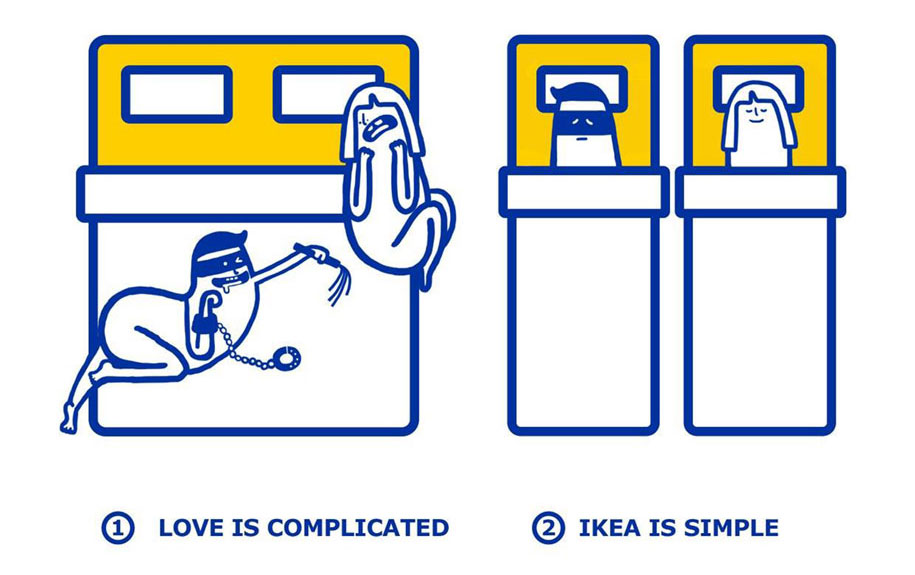 ① LOVE IS COMPLICATED

② IKEA IS SIMPLE