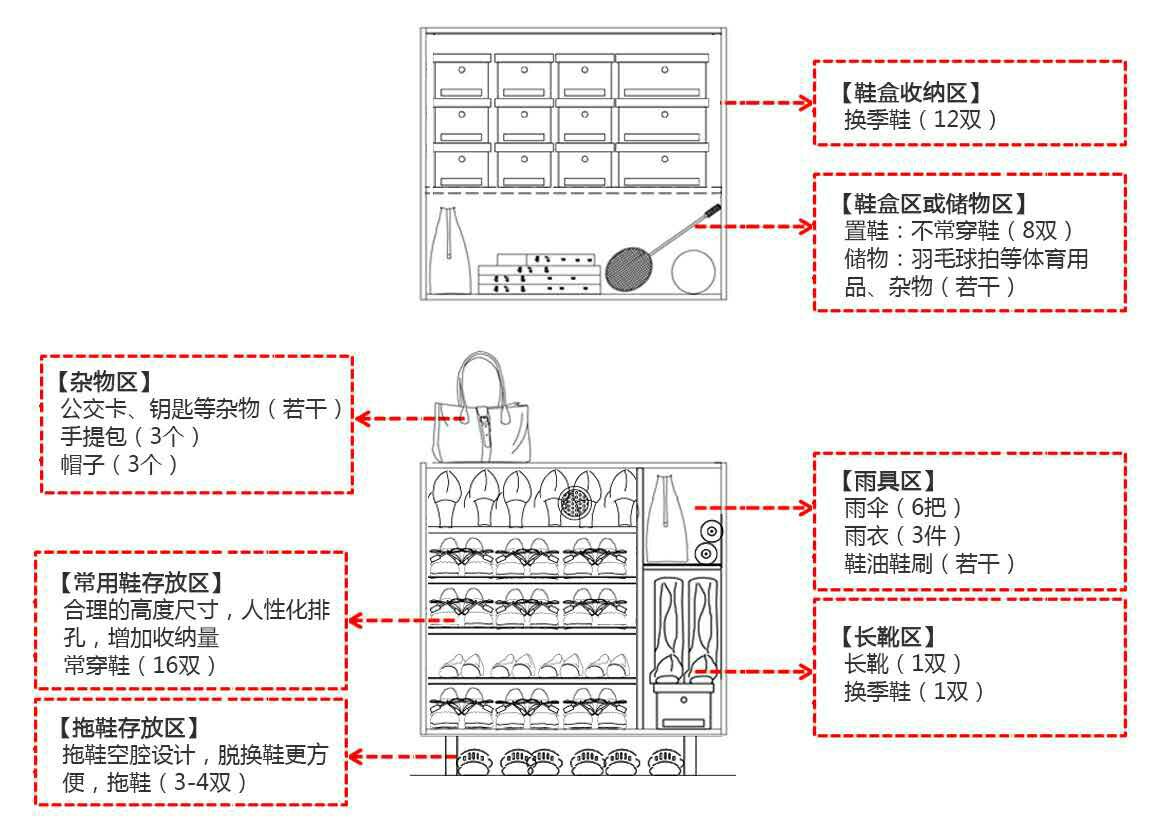 【鞋盒收纳区】
换季鞋（12双）

【鞋盒区或储物区】
置鞋：不常穿鞋（8双）
储物：羽毛球拍等体育用品、杂物（若干）

【杂物区】
公交卡、钥匙等杂物（若干）
手提包（3个）
帽子（3个）

【雨具区】
雨伞（6把）
雨衣（3件）
鞋油鞋刷（若干）

【常用鞋存放区】
合理的高度尺寸，人性化排孔，增加收纳量
常穿鞋（16双）

【长靴区】
长靴（1双）
换季鞋（1双）

【拖鞋存放区】
拖鞋空腔设计，脱换鞋更方便，拖鞋（3-4双）