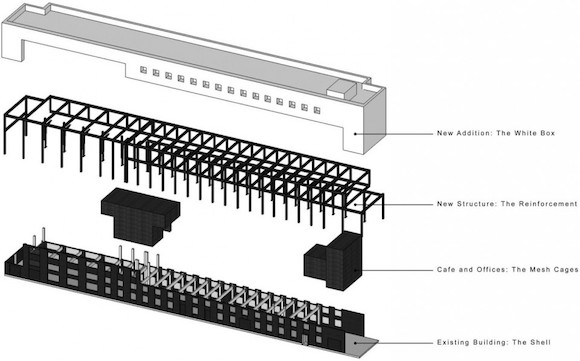 New Addition: The White Box

New Structure: The Reinforcement

Cafe and Offices: The Mesh Cages

Existing Building: The Shell