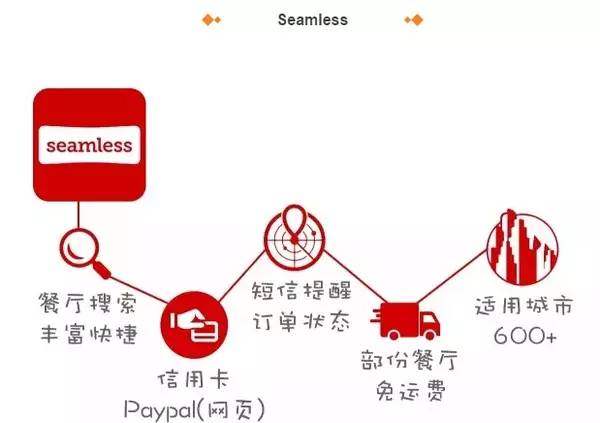 Seamless

seamless

餐厅搜索
丰富快捷

信用卡
Paypal(网页)

短信提醒
订单状态

部份餐厅
免运费

适用城市
600+