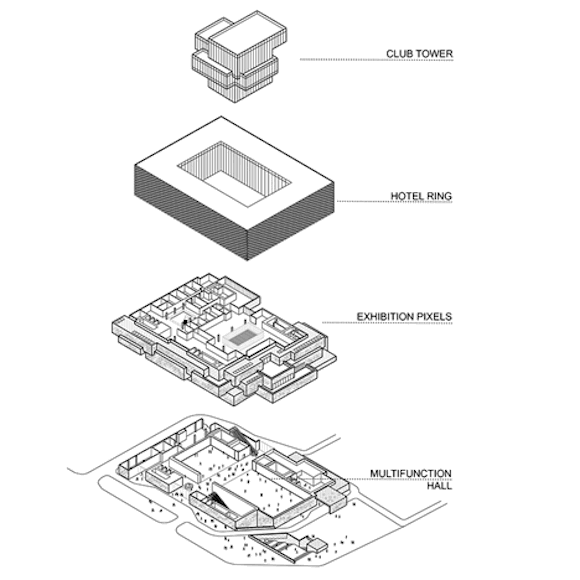 CLUB TOWER

HOTEL RING

EXHIBITION PIXELS

MULTIFUNCTION HALL