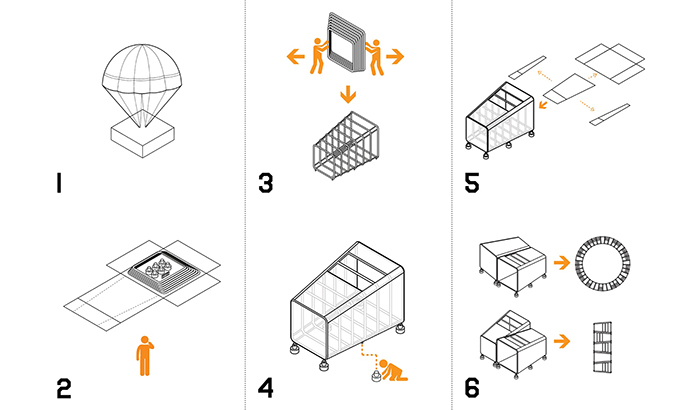 1

2

3

4

5

6