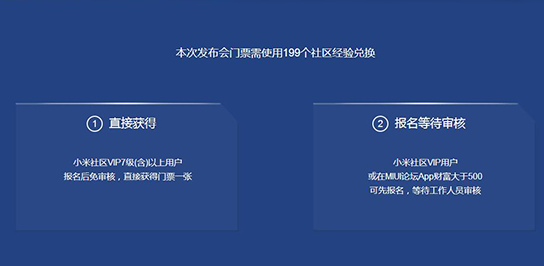 本次发布会门票需使用199个社区经验兑换

① 直接获得

小米社区VIP7级(含)以上用户
报名后免审核，直接获得门票一张

② 报名等待审核

小米社区VIP用户
或在MIUI论坛App财富大于500
可先报名，等待工作人员审核