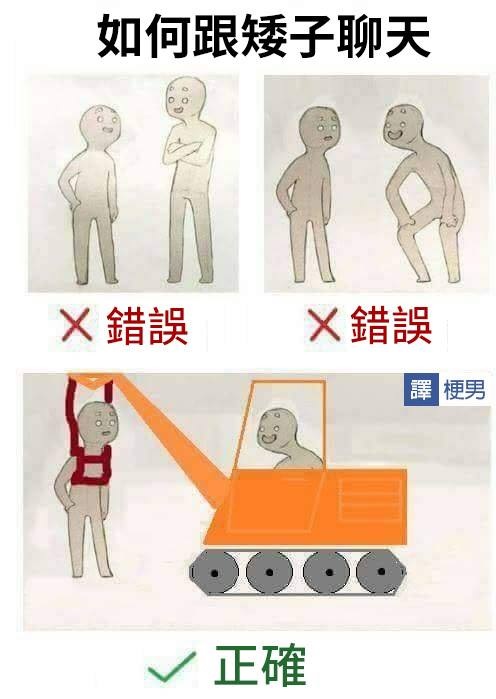 如何跟矮子聊天

✕ 錯誤

✕ 錯誤

譯 梗男

✓ 正確