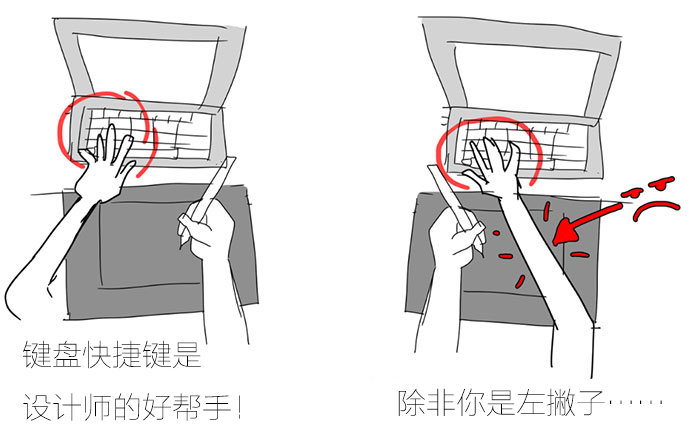 键盘快捷键是

设计师的好帮手！

除非你是左撇子……