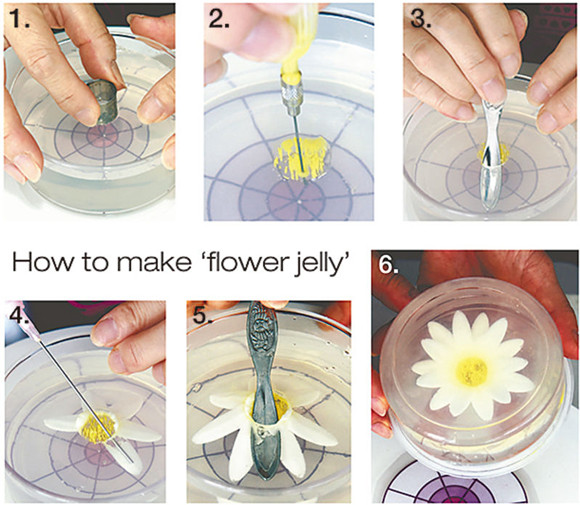 1.

2.

3.

How to make 'flower jelly'

4.

5.

6.