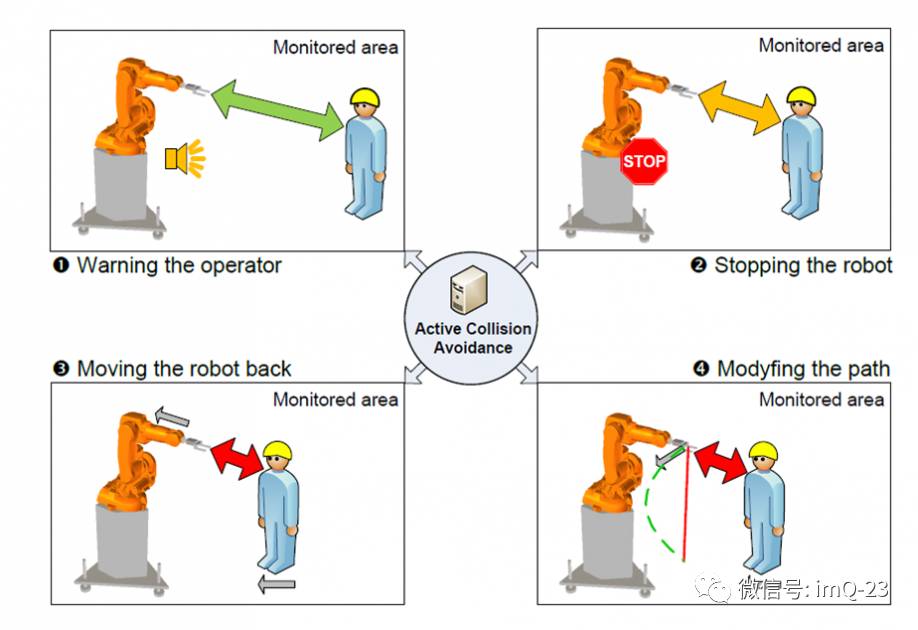 Monitored area

❶ Warning the operator

Monitored area

STOP

❷ Stopping the robot

Active Collision Avoidance

❸ Moving the robot back

Monitored area

❹ Modyfing the path

Monitored area

微信号: imQ-23