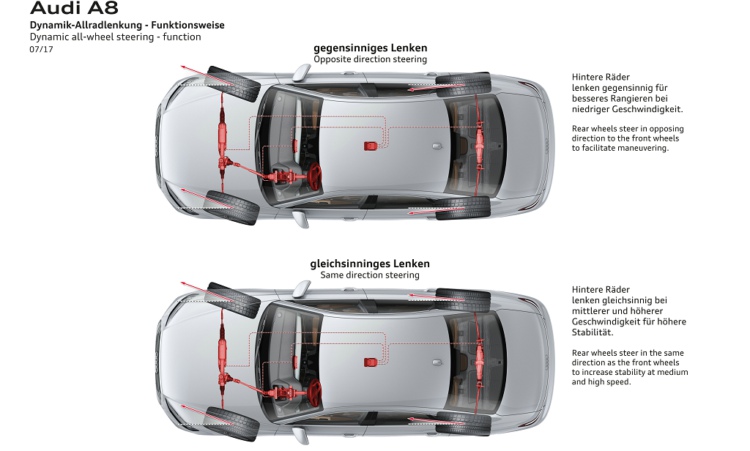 Audi A8
Dynamik-Allradlenkung - Funktionsweise
Dynamic all-wheel steering - function
07/17

gegensinniges Lenken
Opposite direction steering

Hintere Räder lenken gegensinnig für besseres Rangieren bei niedriger Geschwindigkeit.

Rear wheels steer in opposing direction to the front wheels to facilitate maneuvering.

gleichsinniges Lenken
Same direction steering

Hintere Räder lenken gleichsinnig bei mittlerer und höherer Geschwindigkeit für höhere Stabilität.

Rear wheels steer in the same direction as the front wheels to increase stability at medium and high speed.