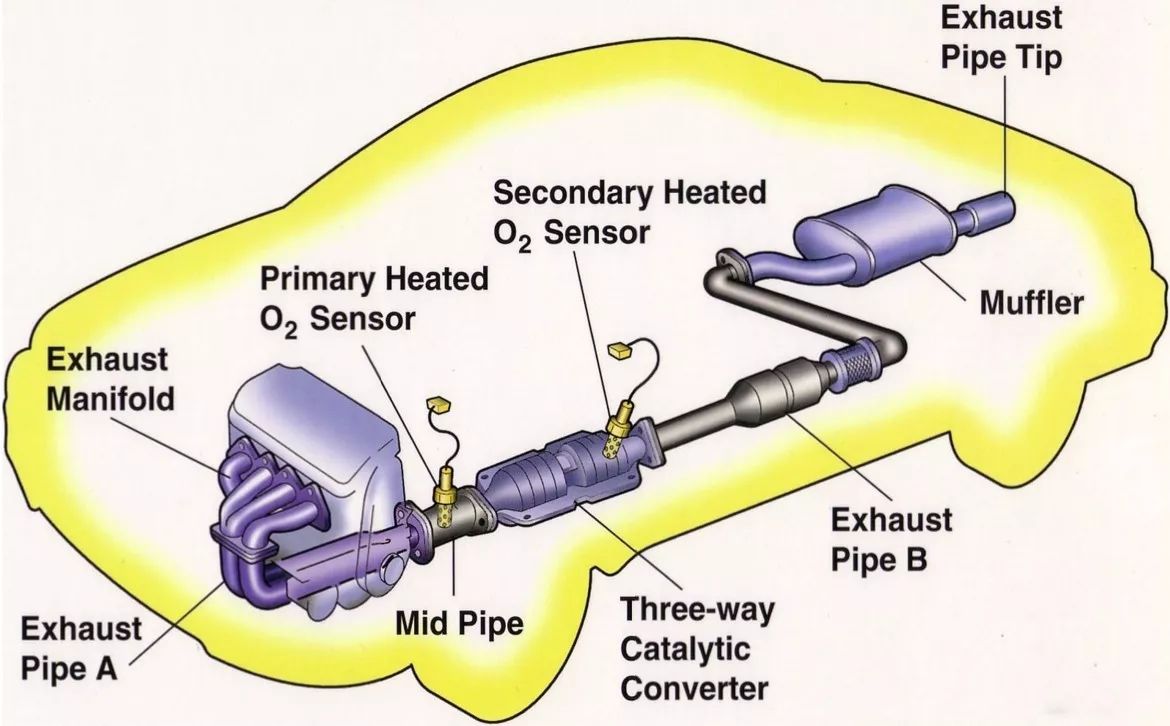 Exhaust Pipe Tip

Secondary Heated $O_2$ Sensor

Primary Heated $O_2$ Sensor

Muffler

Exhaust Manifold

Exhaust Pipe B

Exhaust Pipe A

Mid Pipe

Three-way Catalytic Converter