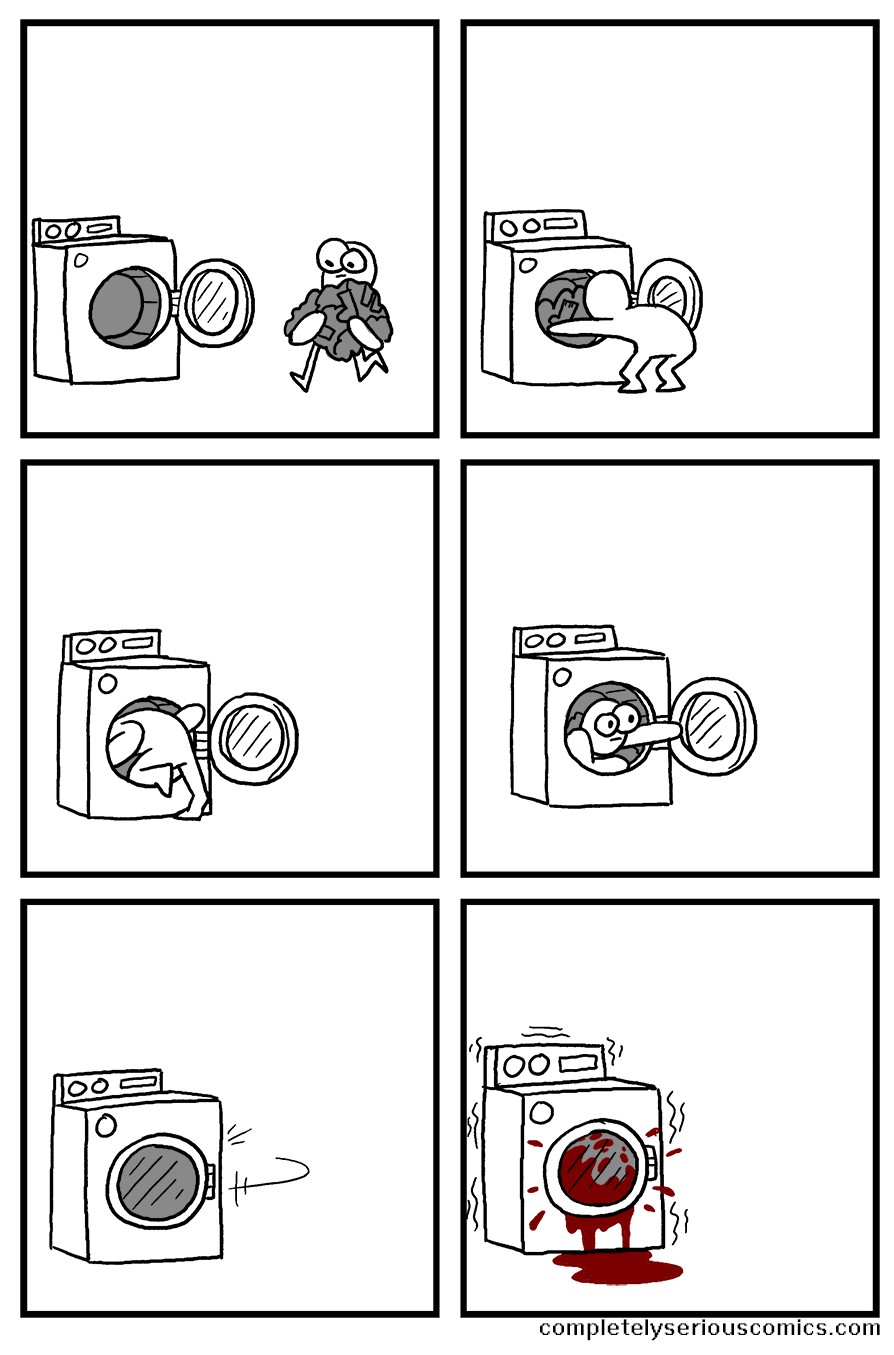 completelyseriouscomics.com