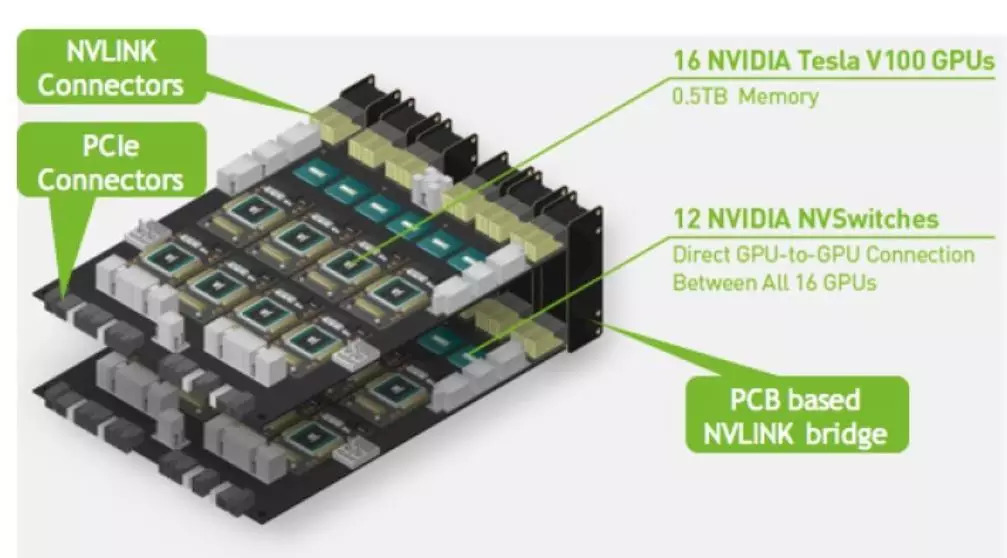 NVLINK Connectors

PCIe Connectors

16 NVIDIA Tesla V100 GPUs
0.5TB Memory

12 NVIDIA NVSwitches
Direct GPU-to-GPU Connection Between All 16 GPUs

PCB based NVLINK bridge