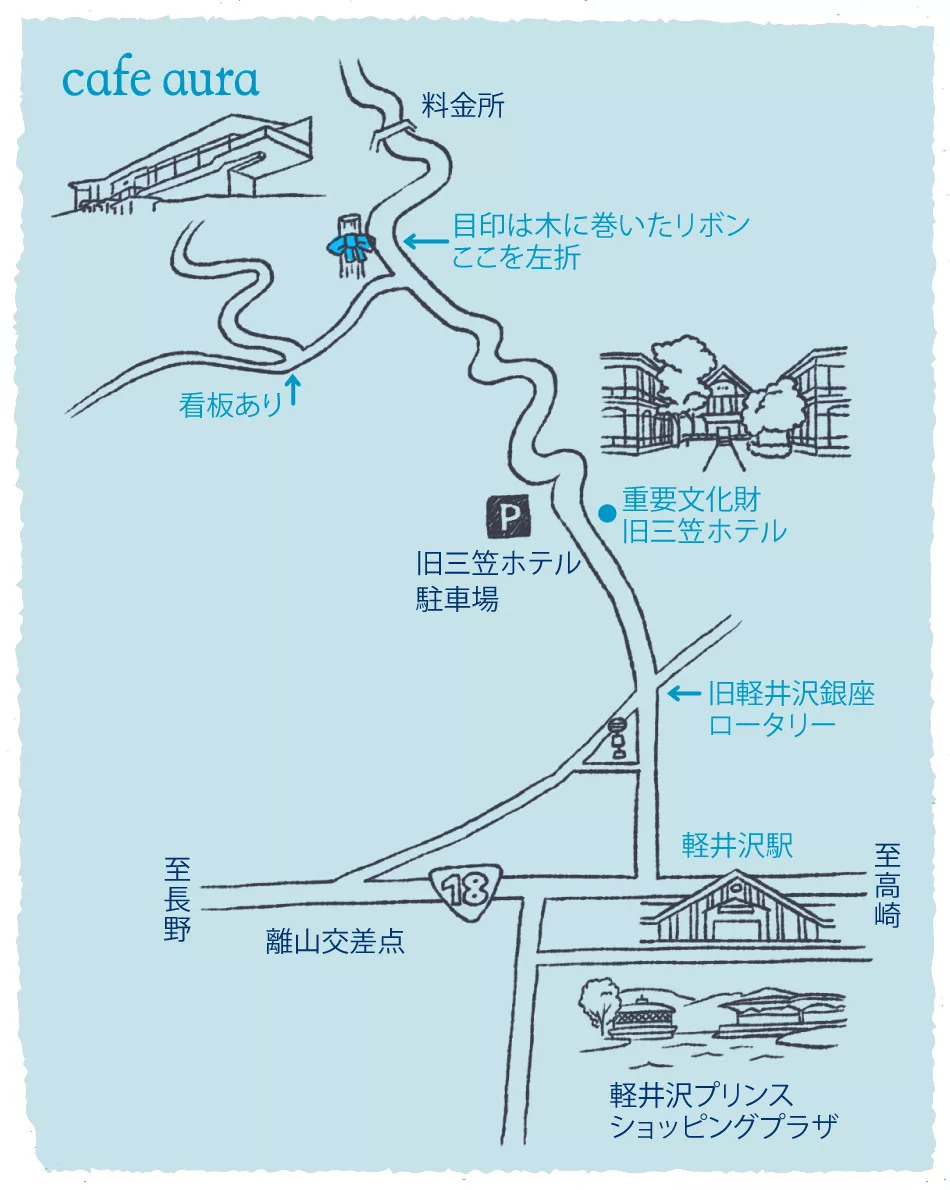 cafe aura

料金所

目印は木に巻いたリボン
ここを左折

看板あり

P

旧三笠ホテル
駐車場

重要文化財
旧三笠ホテル

旧軽井沢銀座
ロータリー

軽井沢駅

至長野

18

離山交差点

至高崎

軽井沢プリンス
ショッピングプラザ