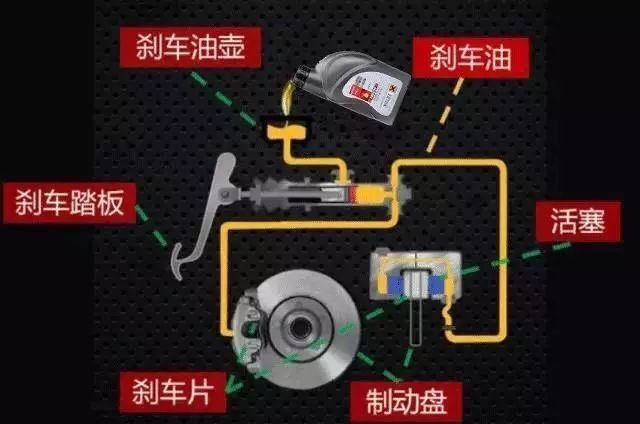 刹车油壶

刹车油

刹车踏板

活塞

刹车片

制动盘