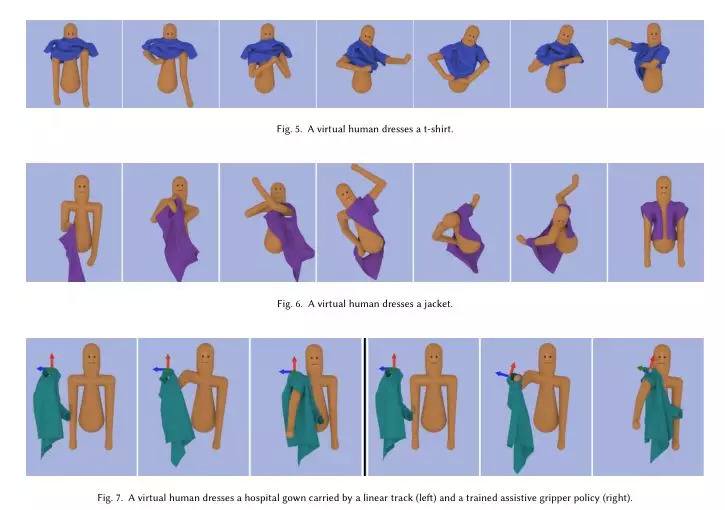 Fig. 5. A virtual human dresses a t-shirt.

Fig. 6. A virtual human dresses a jacket.

Fig. 7. A virtual human dresses a hospital gown carried by a linear track (left) and a trained assistive gripper policy (right).