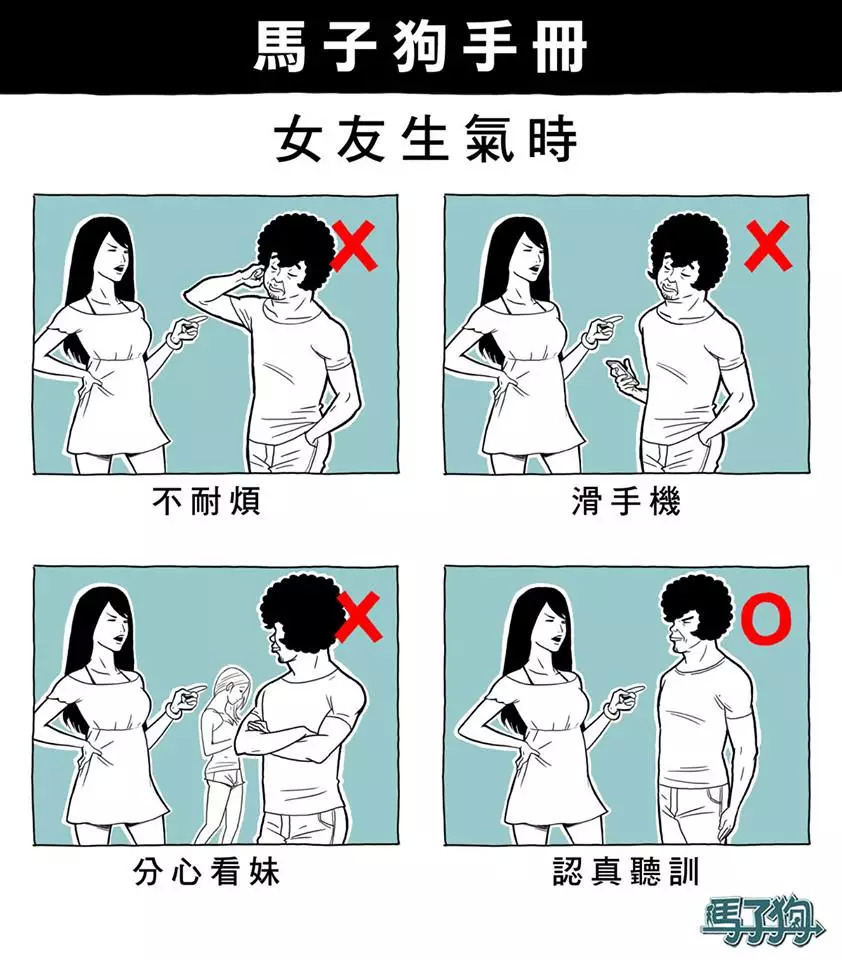 馬子狗手冊

女友生氣時

X

不耐煩

X

滑手機

X

分心看妹

O

認真聽訓

馬子狗