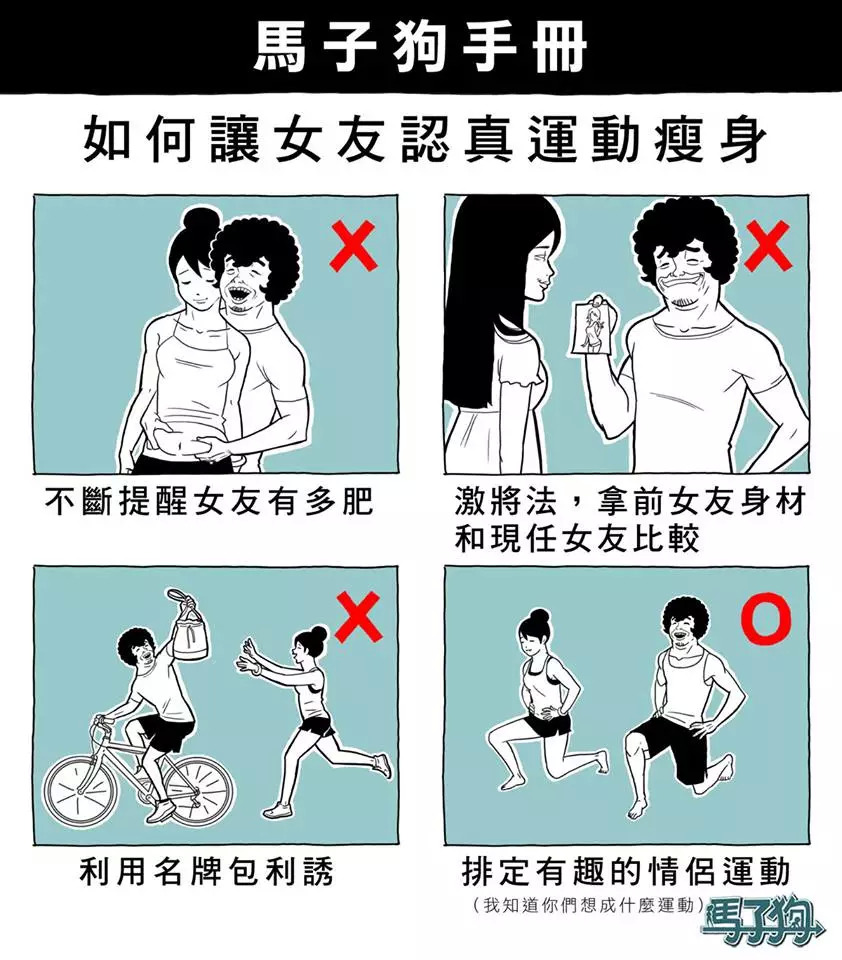 馬子狗手冊

如何讓女友認真運動瘦身

X

不斷提醒女友有多肥

X

激將法，拿前女友身材和現任女友比較

X

利用名牌包利誘

O

排定有趣的情侶運動
（我知道你們想成什麼運動）

馬子狗