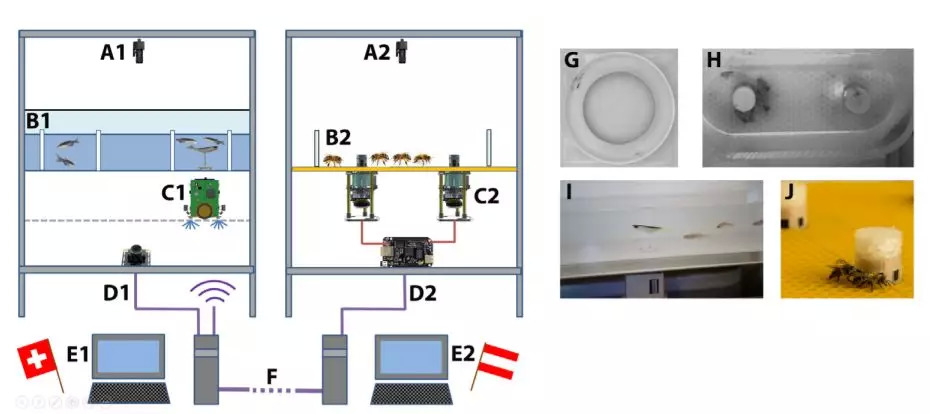 A1
B1
C1
D1
E1
A2
B2
C2
D2
E2
F
G
H
I
J