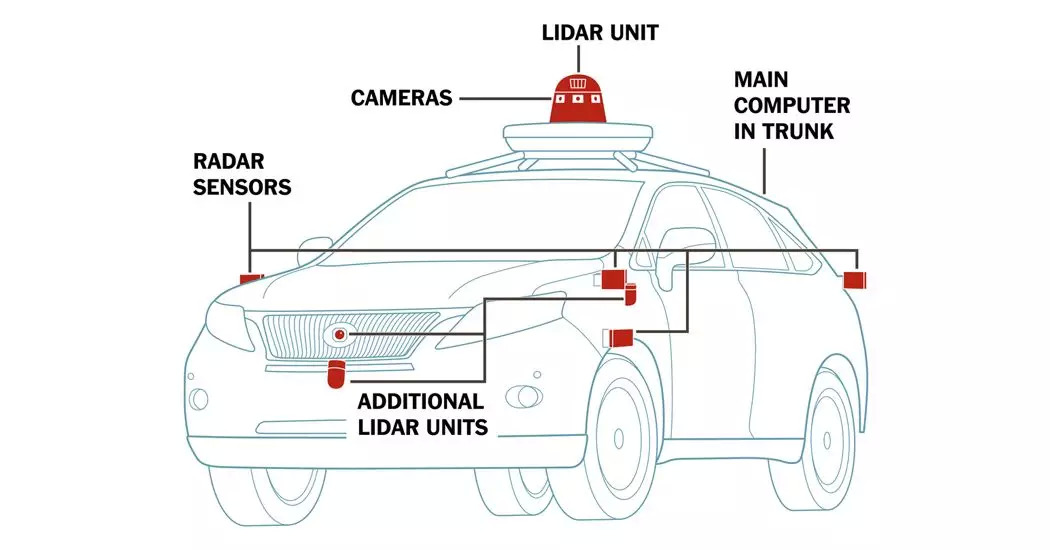 LIDAR UNIT

CAMERAS

MAIN COMPUTER IN TRUNK

RADAR SENSORS

ADDITIONAL LIDAR UNITS