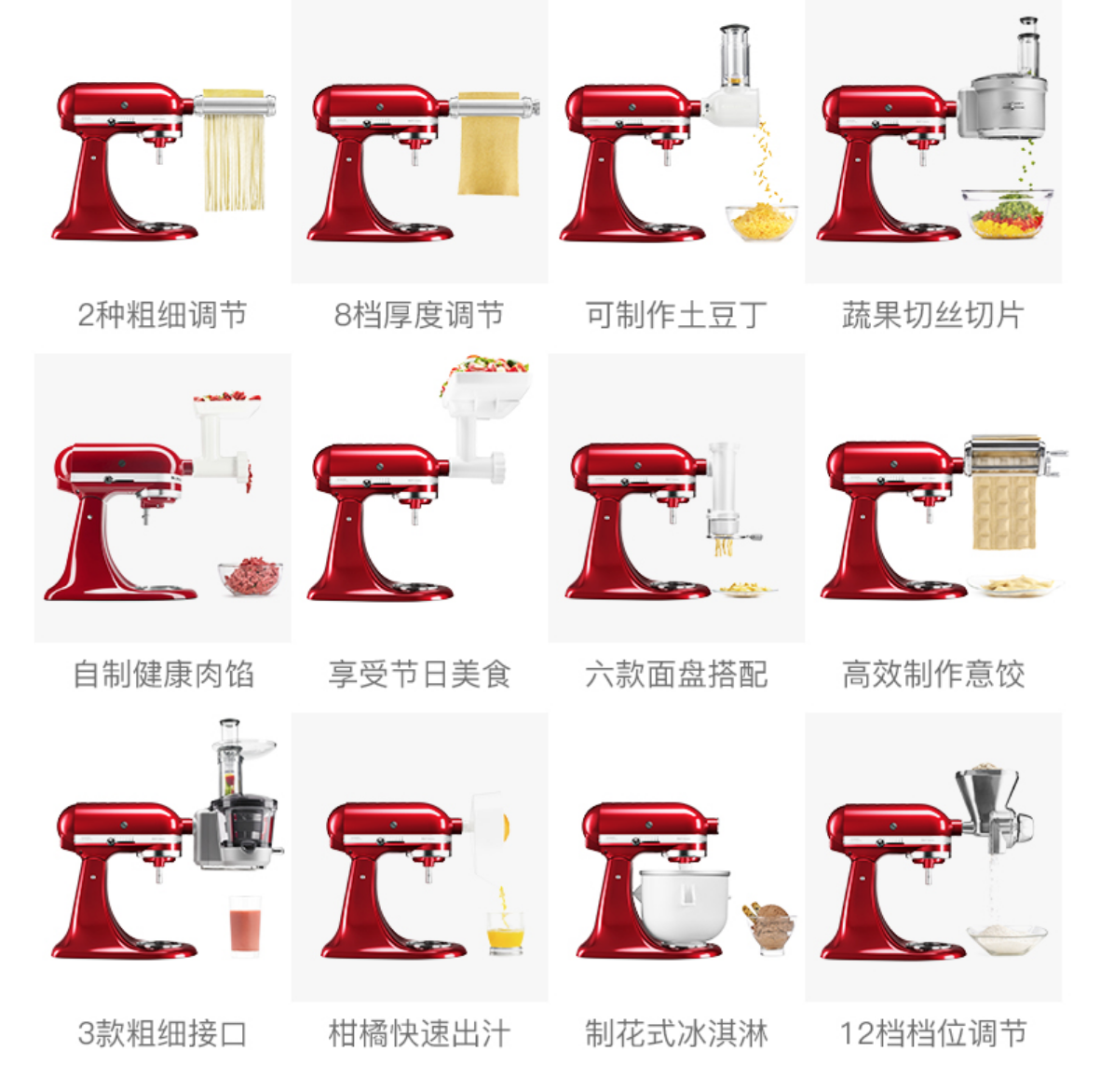 2种粗细调节

8档厚度调节

可制作土豆丁

蔬果切丝切片

自制健康肉馅

享受节日美食

六款面盘搭配

高效制作意饺

3款粗细接口

柑橘快速出汁

制花式冰淇淋

12档档位调节