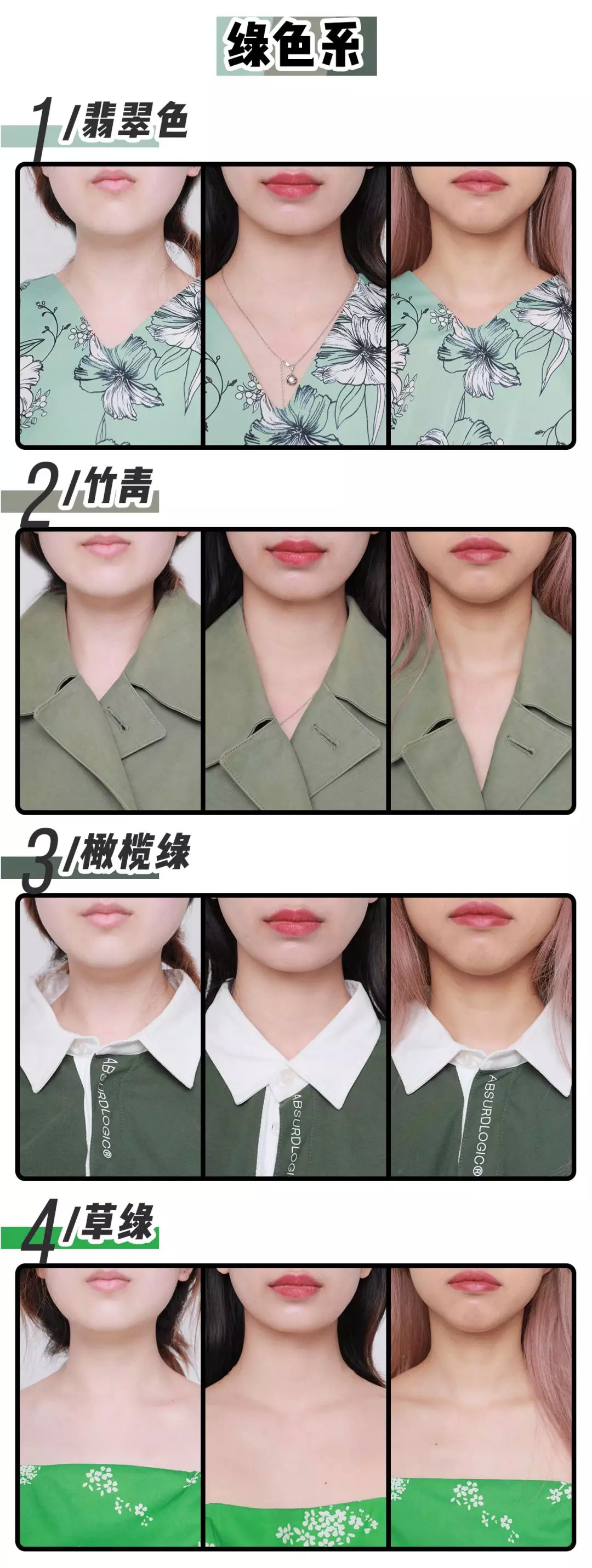 绿色系

1/翡翠色

2/竹青

3/橄榄绿

ABSURDLOGIC®

ABSURDLOGI

ABSURDLOGIC®

4/草绿