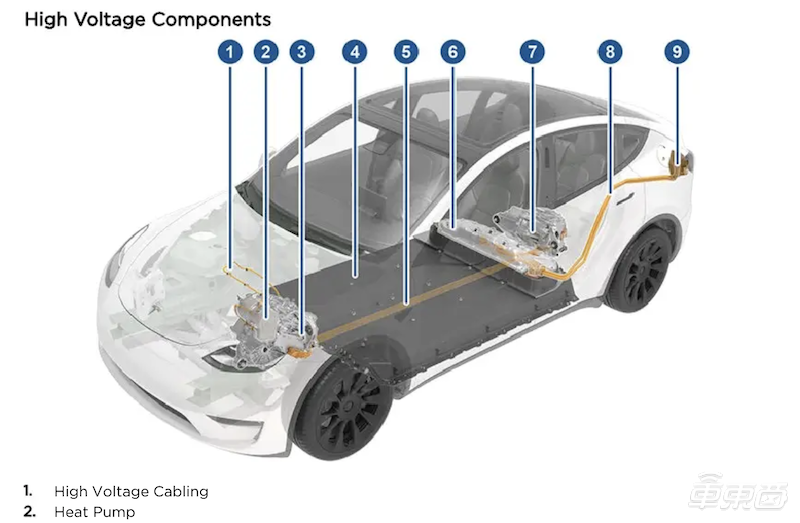 High Voltage Components

1 2 3 4 5 6 7 8 9

1. High Voltage Cabling
2. Heat Pump

车东西