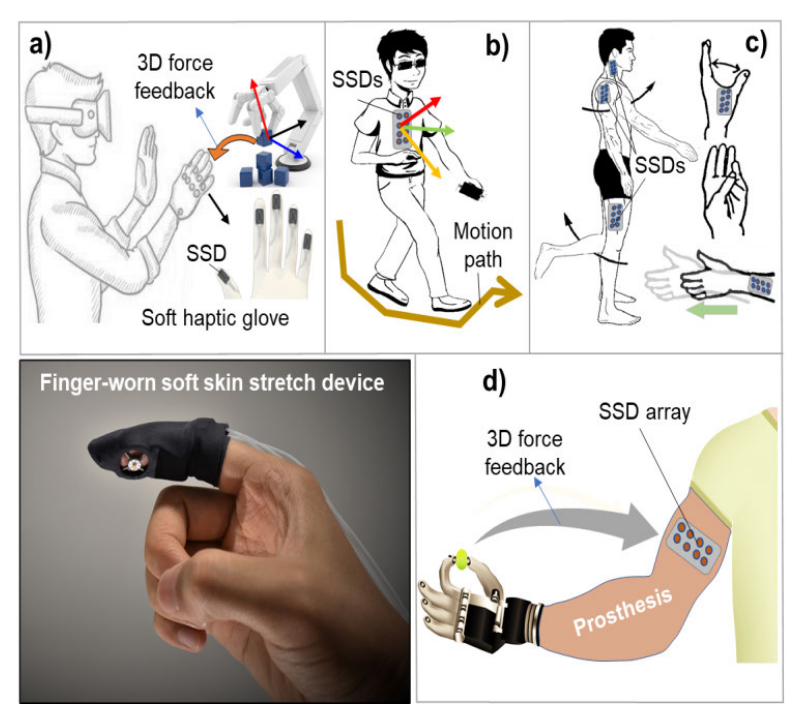 a)

3D force feedback

SSD

Soft haptic glove

b)

SSDs

Motion path

c)

SSDs

Finger-worn soft skin stretch device

d)

3D force feedback

SSD array

Prosthesis