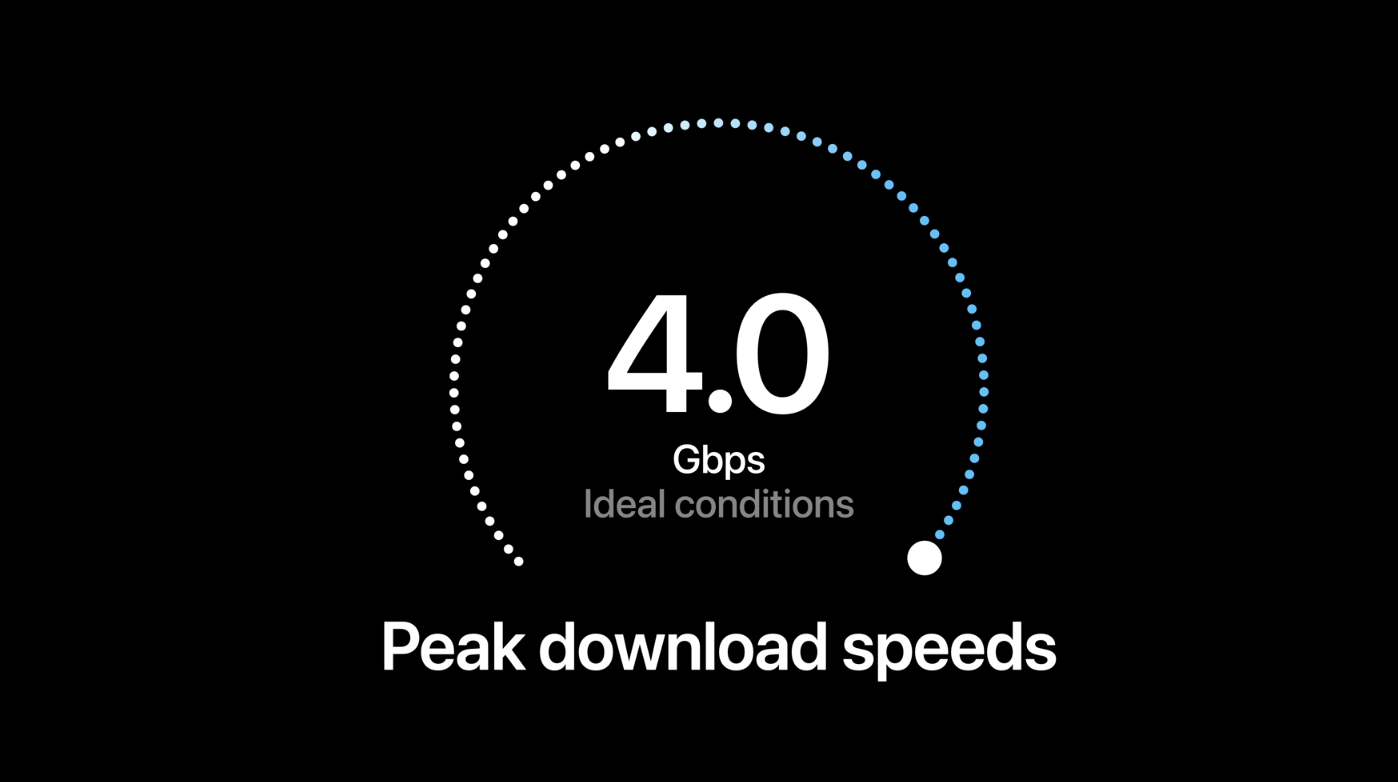 4.0
Gbps
Ideal conditions

Peak download speeds