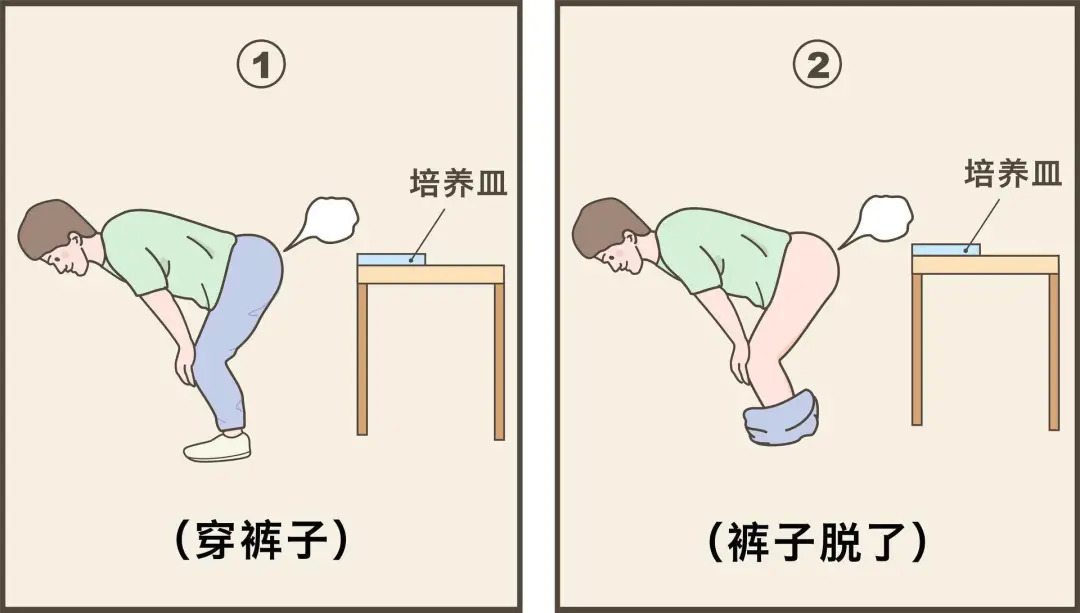 ①

培养皿

（穿裤子）

②

培养皿

（裤子脱了）