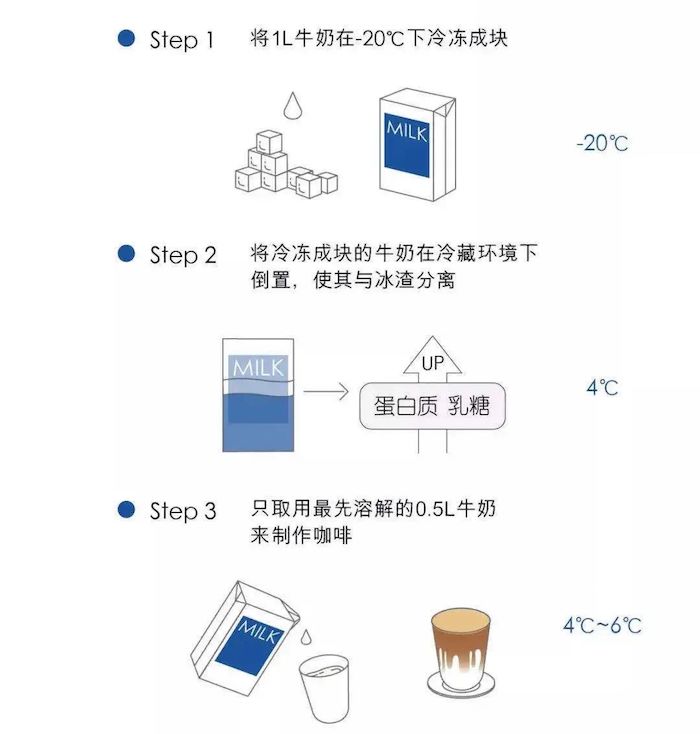 Step 1 将1L牛奶在-20℃下冷冻成块

MILK

-20℃

Step 2 将冷冻成块的牛奶在冷藏环境下倒置，使其与冰渣分离

MILK

UP

蛋白质 乳糖

4℃

Step 3 只取用最先溶解的0.5L牛奶来制作咖啡

MILK

4℃~6℃