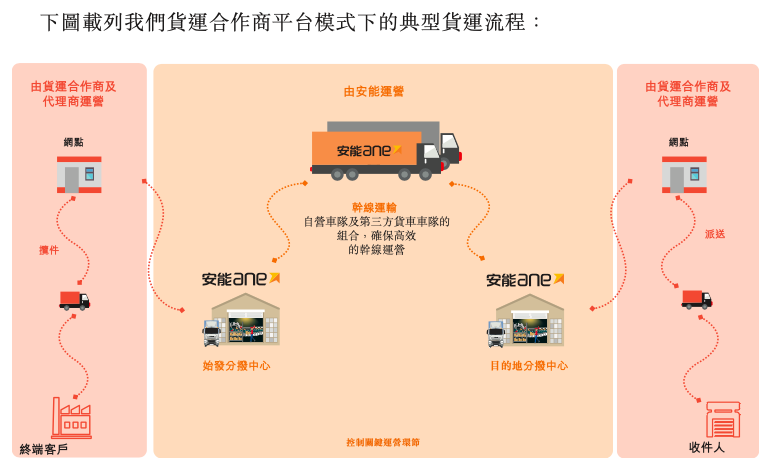 下圖載列我們貨運合作商平台模式下的典型貨運流程：

由貨運合作商及代理商運營

網點

攬件

終端客戶

由安能運營

安能ane

幹線運輸
自營車隊及第三方貨車車隊的組合，確保高效的幹線運營

安能ane

始發分撥中心

安能ane

目的地分撥中心

控制關鍵運營環節

由貨運合作商及代理商運營

網點

派送

收件人