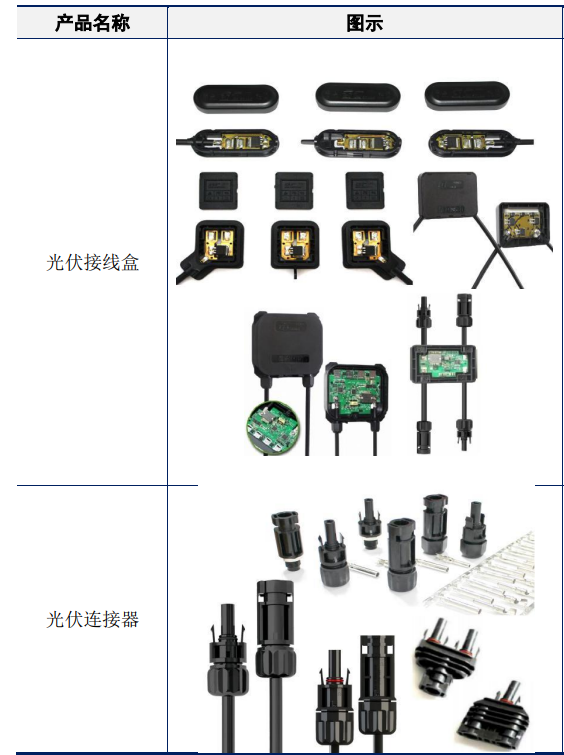 | 产品名称 | 图示 |
|---|---|
| 光伏接线盒 | |
| 光伏连接器 | |