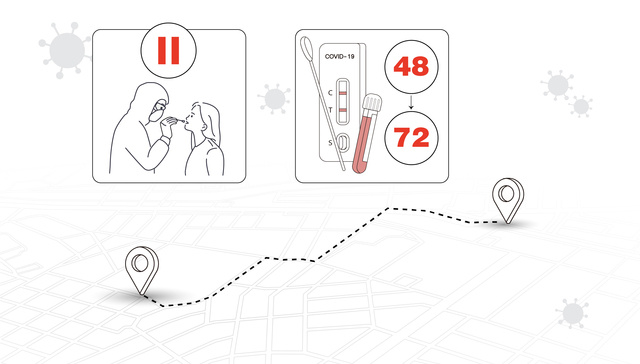 II

COVID-19

C

T

S

48

72