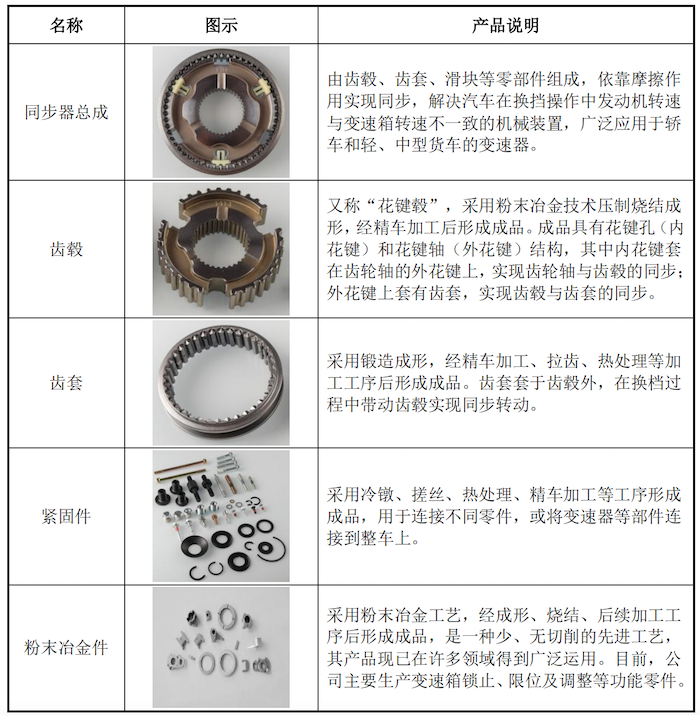 | 名称 | 图示 | 产品说明 |
|---|---|---|
| 同步器总成 | | 由齿毂、齿套、滑块等零部件组成，依靠摩擦作用实现同步，解决汽车在换挡操作中发动机转速与变速箱转速不一致的机械装置，广泛应用于轿车和轻、中型货车的变速器。 |
| 齿毂 | | 又称“花键毂”，采用粉末冶金技术压制烧结成形，经精车加工后形成成品。成品具有花键孔（内花键）和花键轴（外花键）结构，其中内花键套在齿轮轴的外花键上，实现齿轮轴与齿毂的同步；外花键上套有齿套，实现齿毂与齿套的同步。 |
| 齿套 | | 采用锻造成形，经精车加工、拉齿、热处理等加工工序后形成成品。齿套套于齿毂外，在换档过程中带动齿毂实现同步转动。 |
| 紧固件 | | 采用冷镦、搓丝、热处理、精车加工等工序形成成品，用于连接不同零件，或将变速器等部件连接到整车上。 |
| 粉末冶金件 | | 采用粉末冶金工艺，经成形、烧结、后续加工工序后形成成品，是一种少、无切削的先进工艺，其产品现已在许多领域得到广泛运用。目前，公司主要生产变速箱锁止、限位及调整等功能零件。 |