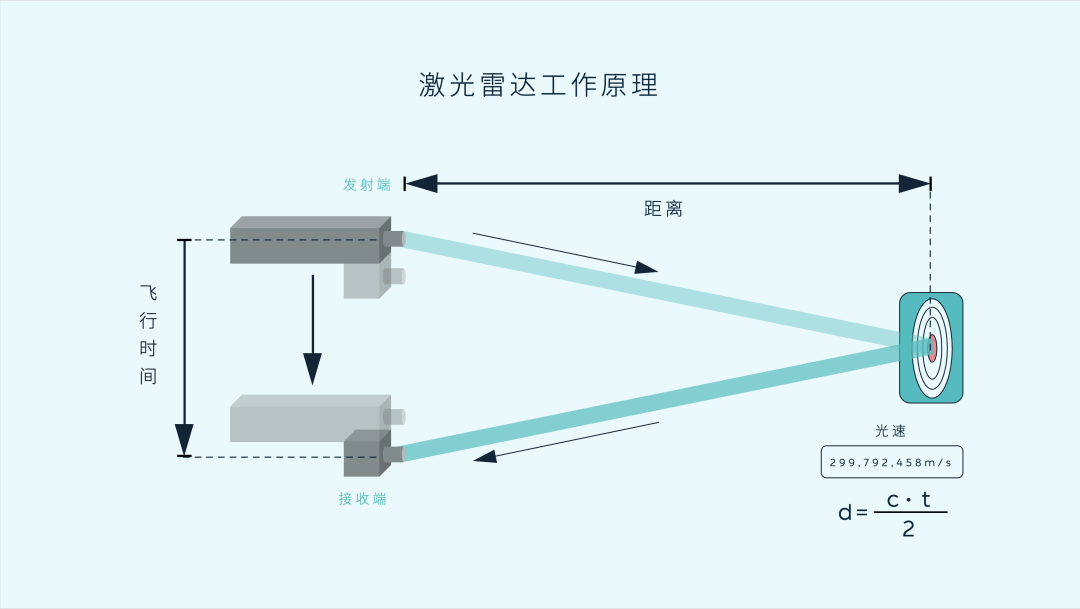 激光雷达工作原理

发射端

距离

飞行时间

接收端

光速

299,792,458m/s

$d = \frac{c \cdot t}{2}$