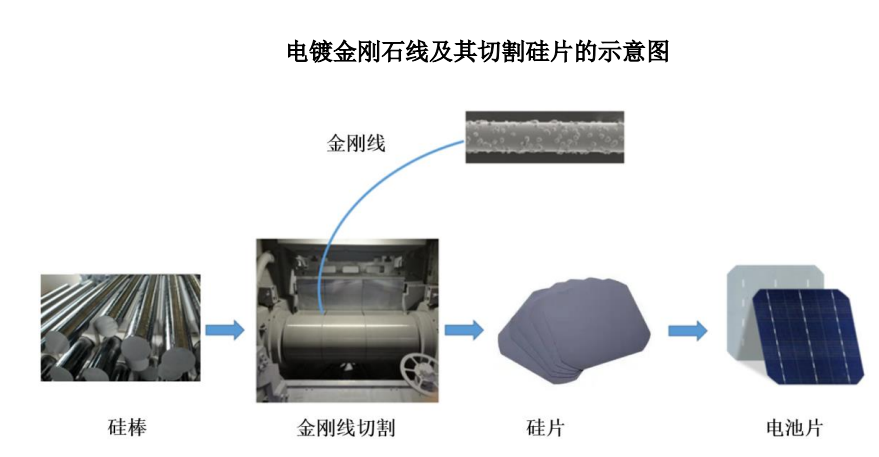 电镀金刚石线及其切割硅片的示意图

金刚线

硅棒

金刚线切割

硅片

电池片