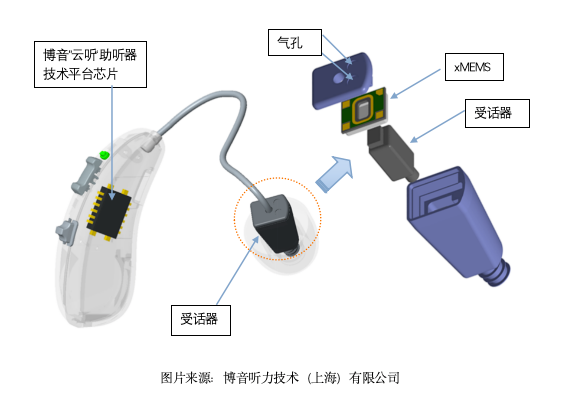 博音"云听"助听器技术平台芯片

气孔

xMEMS

受话器

受话器

图片来源：博音听力技术（上海）有限公司