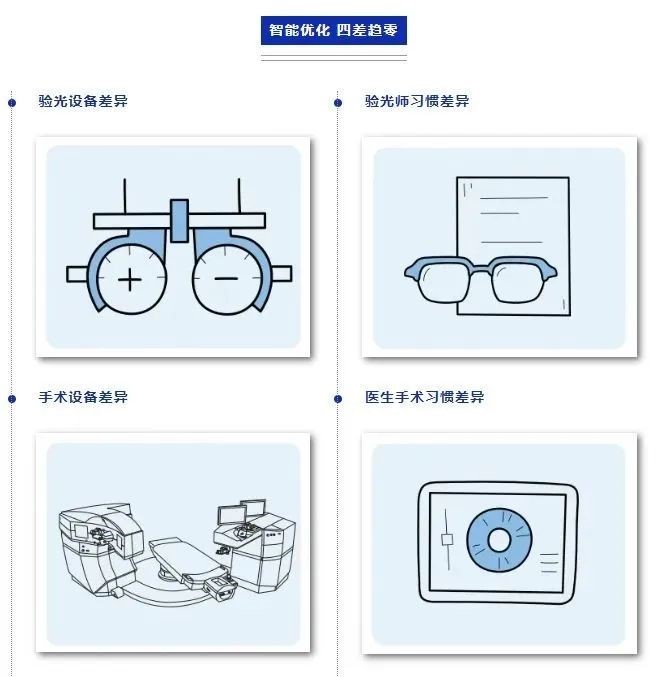 智能优化 四差趋零

验光设备差异

验光师习惯差异

手术设备差异

医生手术习惯差异