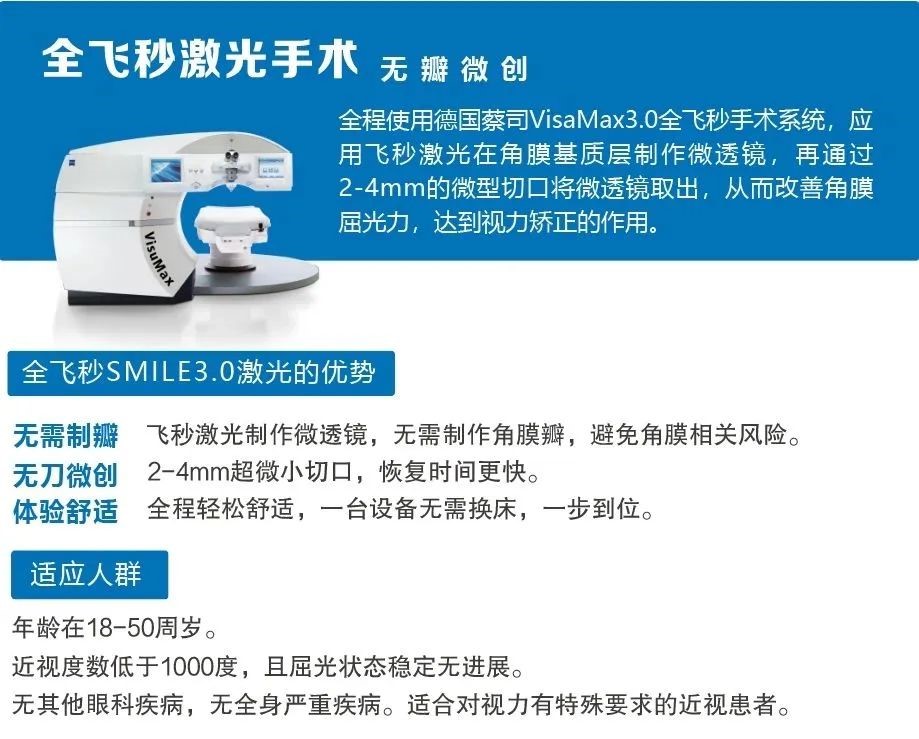 全飞秒激光手术 无瓣微创

全程使用德国蔡司VisaMax3.0全飞秒手术系统，应用飞秒激光在角膜基质层制作微透镜，再通过2-4mm的微型切口将微透镜取出，从而改善角膜屈光力，达到视力矫正的作用。

VisuMax

全飞秒SMILE3.0激光的优势

无需制瓣 飞秒激光制作微透镜，无需制作角膜瓣，避免角膜相关风险。
无刀微创 2-4mm超微小切口，恢复时间更快。
体验舒适 全程轻松舒适，一台设备无需换床，一步到位。

适应人群

年龄在18-50周岁。
近视度数低于1000度，且屈光状态稳定无进展。
无其他眼科疾病，无全身严重疾病。适合对视力有特殊要求的近视患者。