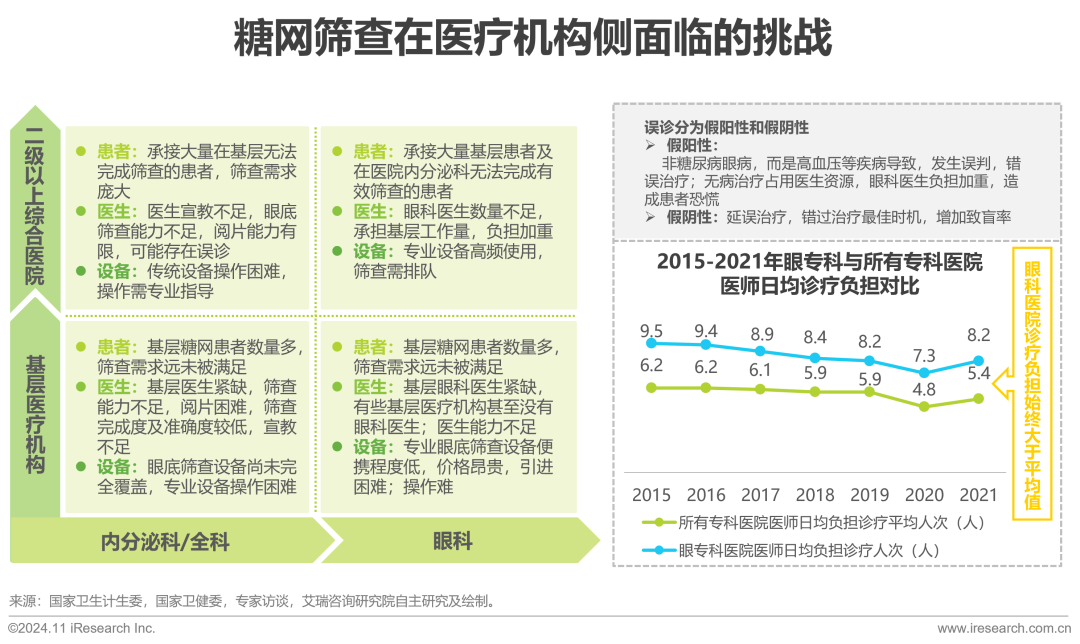 糖网筛查在医疗机构侧面临的挑战

二级以上综合医院

• 患者：承接大量在基层无法完成筛查的患者，筛查需求庞大
• 医生：医生宣教不足，眼底筛查能力不足，阅片能力有限，可能存在误诊
• 设备：传统设备操作困难，操作需专业指导

• 患者：承接大量基层患者及在医院内分泌科无法完成有效筛查的患者
• 医生：眼科医生数量不足，承担基层工作量，负担加重
• 设备：专业设备高频使用，筛查需排队

基层医疗机构

• 患者：基层糖网患者数量多，筛查需求远未被满足
• 医生：基层医生紧缺，筛查能力不足，阅片困难，筛查完成度及准确度较低，宣教不足
• 设备：眼底筛查设备尚未完全覆盖，专业设备操作困难

• 患者：基层糖网患者数量多，筛查需求远未被满足
• 医生：基层眼科医生紧缺，有些基层医疗机构甚至没有眼科医生；医生能力不足
• 设备：专业眼底筛查设备便携程度低，价格昂贵，引进困难；操作难

内分泌科/全科

眼科

误诊分为假阳性和假阴性
➢ 假阳性：
非糖尿病眼病，而是高血压等疾病导致，发生误判，错误治疗；无病治疗占用医生资源，眼科医生负担加重，造成患者恐慌
➢ 假阴性：延误治疗，错过治疗最佳时机，增加致盲率

2015-2021年眼专科与所有专科医院医师日均诊疗负担对比

9.5 9.4 8.9 8.4 8.2 7.3 8.2
6.2 6.2 6.1 5.9 5.9 4.8 5.4

2015 2016 2017 2018 2019 2020 2021

所有专科医院医师日均负担诊疗平均人次（人）
眼专科医院医师日均负担诊疗人次（人）

眼科医院诊疗负担始终大于平均值

来源：国家卫生计生委，国家卫健委，专家访谈，艾瑞咨询研究院自主研究及绘制。

©2024.11 iResearch Inc.
www.iresearch.com.cn