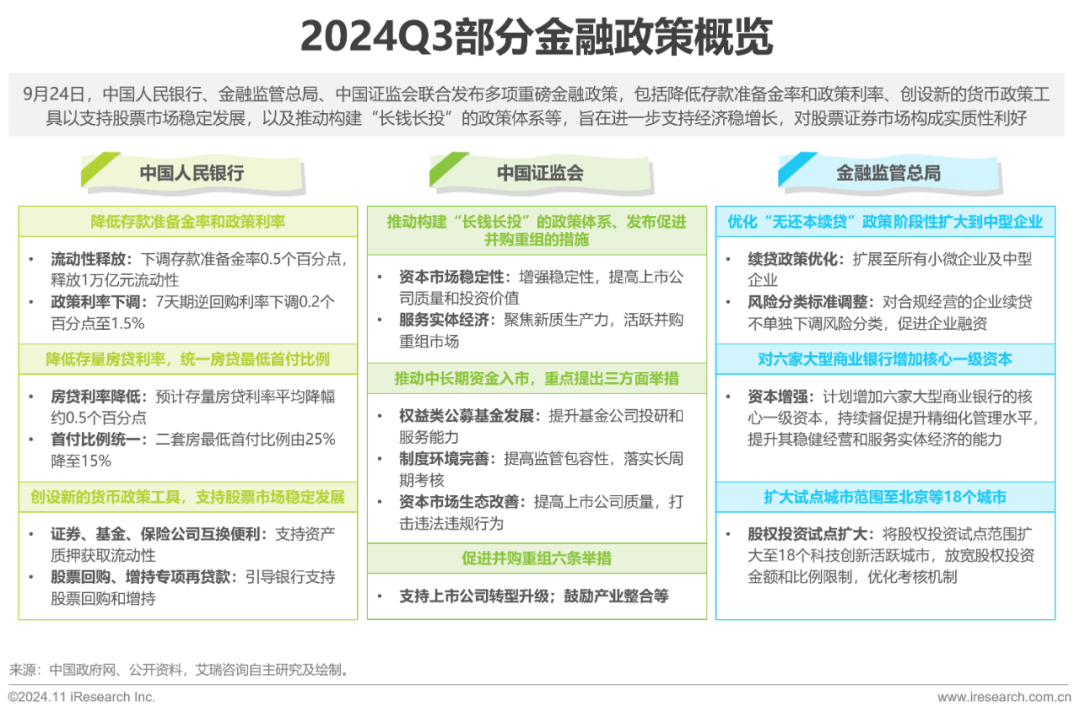 2024Q3部分金融政策概览

9月24日，中国人民银行、金融监管总局、中国证监会联合发布多项重磅金融政策，包括降低存款准备金率和政策利率、创设新的货币政策工具以支持股票市场稳定发展，以及推动构建“长钱长投”的政策体系等，旨在进一步支持经济稳增长，对股票证券市场构成实质性利好

中国人民银行

降低存款准备金率和政策利率

• 流动性释放：下调存款准备金率0.5个百分点，释放1万亿元流动性
• 政策利率下调：7天期逆回购利率下调0.2个百分点至1.5%

降低存量房贷利率，统一房贷最低首付比例

• 房贷利率降低：预计存量房贷利率平均降幅约0.5个百分点
• 首付比例统一：二套房最低首付比例由25%降至15%

创设新的货币政策工具，支持股票市场稳定发展

• 证券、基金、保险公司互换便利：支持资产质押获取流动性
• 股票回购、增持专项再贷款：引导银行支持股票回购和增持

中国证监会

推动构建“长钱长投”的政策体系、发布促进并购重组的措施

• 资本市场稳定性：增强稳定性，提高上市公司质量和投资价值
• 服务实体经济：聚焦新质生产力，活跃并购重组市场

推动中长期资金入市，重点提出三方面举措

• 权益类公募基金发展：提升基金公司投研和服务能力
• 制度环境完善：提高监管包容性，落实长周期考核
• 资本市场生态改善：提高上市公司质量，打击违法违规行为

促进并购重组六条举措

• 支持上市公司转型升级；鼓励产业整合等

金融监管总局

优化“无还本续贷”政策阶段性扩大到中型企业

• 续贷政策优化：扩展至所有小微企业及中型企业
• 风险分类标准调整：对合规经营的企业续贷不单独下调风险分类，促进企业融资

对六家大型商业银行增加核心一级资本

• 资本增强：计划增加六家大型商业银行的核心一级资本，持续督促提升精细化管理水平，提升其稳健经营和服务实体经济的能力

扩大试点城市范围至北京等18个城市

• 股权投资试点扩大：将股权投资试点范围扩大至18个科技创新活跃城市，放宽股权投资金额和比例限制，优化考核机制

来源：中国政府网、公开资料，艾瑞咨询自主研究及绘制。

©2024.11 iResearch Inc.
www.iresearch.com.cn