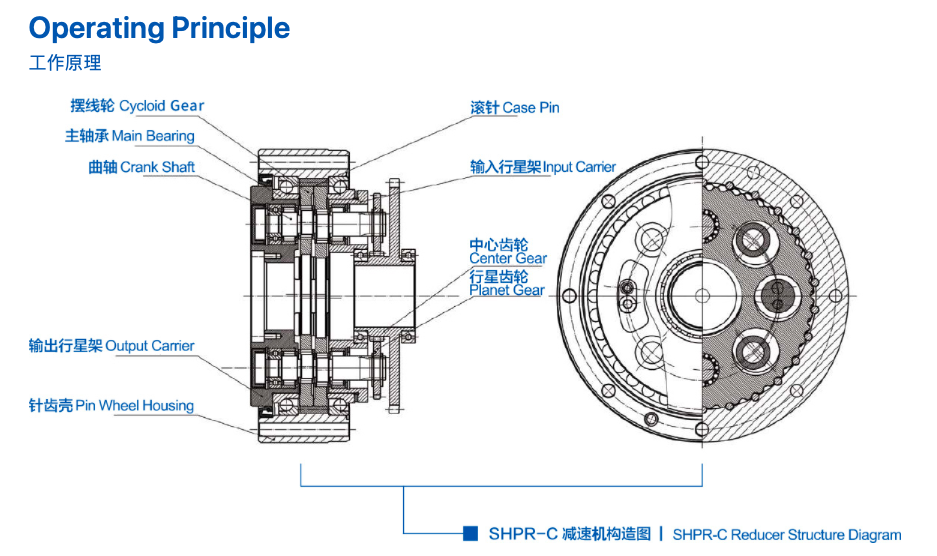 Operating Principle
工作原理

摆线轮 Cycloid Gear
主轴承 Main Bearing
曲轴 Crank Shaft
输出行星架 Output Carrier
针齿壳 Pin Wheel Housing

滚针 Case Pin
输入行星架 Input Carrier
中心齿轮 Center Gear
行星齿轮 Planet Gear

SHPR-C 减速机构造图 | SHPR-C Reducer Structure Diagram